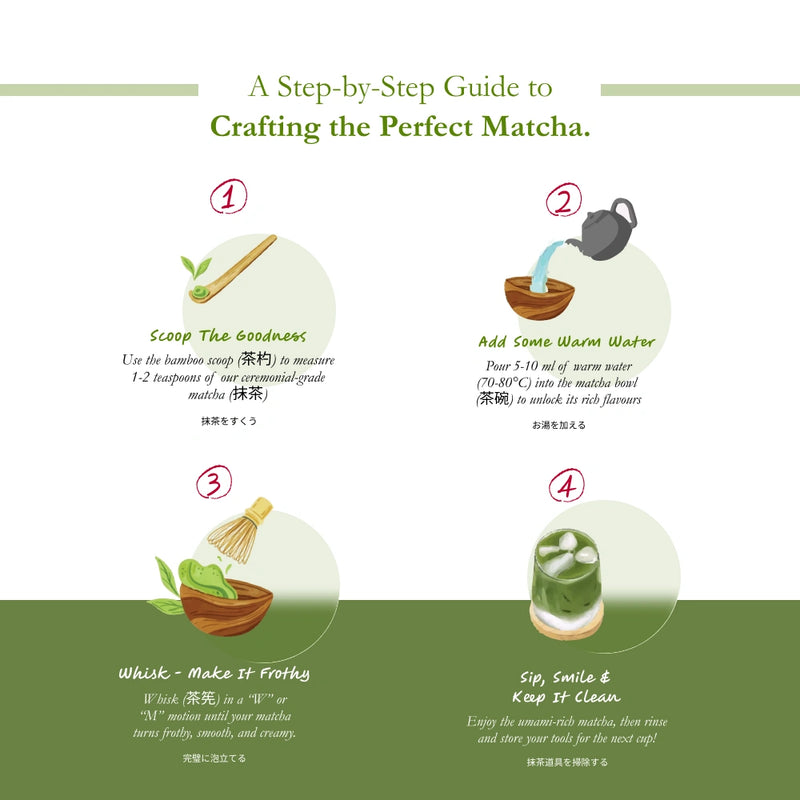 A Step-by-Step Guide to
Crafting the Perfect Matcha.

1

Scoop The Goodness
Use the bamboo scoop (茶杓) to measure 1-2 teaspoons of our ceremonial-grade matcha (抹茶)

抹茶をすくう

2

Add Some Warm Water
Pour 5-10 ml of warm water (70-80°C) into the matcha bowl (茶碗) to unlock its rich flavours

お湯を加える

3

Whisk - Make It Frothy
Whisk (茶筅) in a "W" or "M" motion until your matcha turns frothy, smooth, and creamy.

完璧に泡立てる

4

Sip, Smile & Keep It Clean
Enjoy the umami-rich matcha, then rinse and store your tools for the next cup!

抹茶道具を掃除する